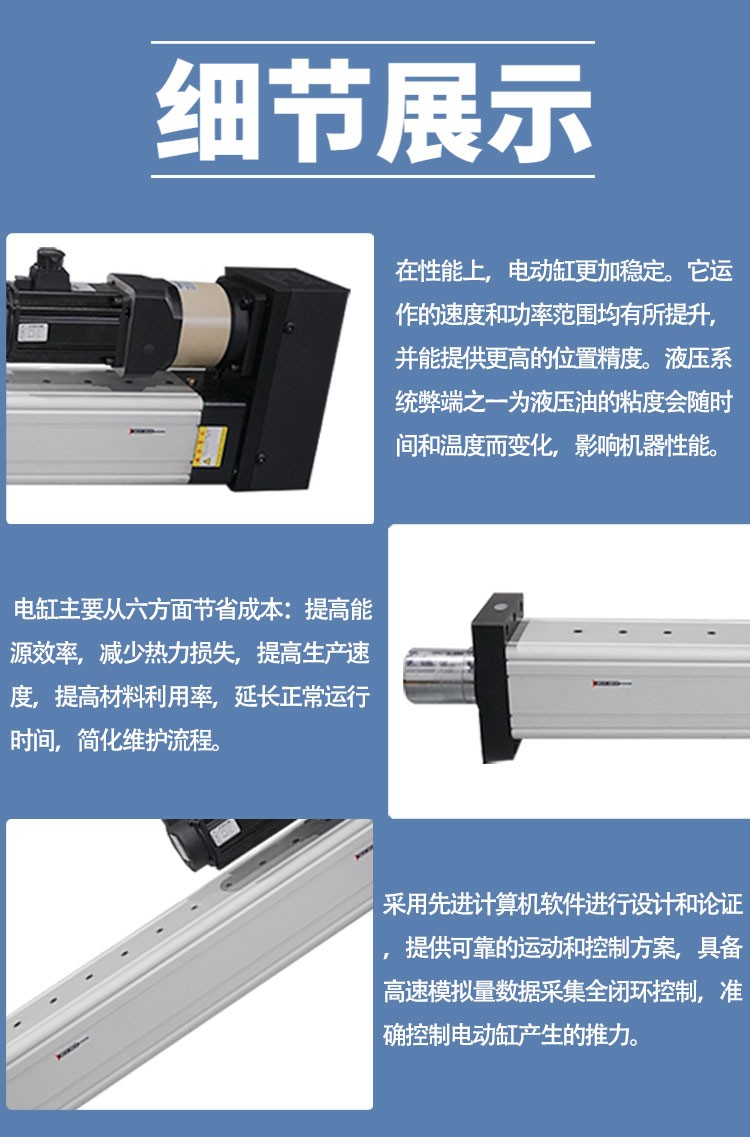 细节展示

在性能上，电动缸更加稳定。它运作的速度和功率范围均有所提升，并能提供更高的位置精度。液压系统弊端之一为液压油的粘度会随时间和温度而变化，影响机器性能。

电缸主要从六方面节省成本：提高能源效率，减少热力损失，提高生产速度，提高材料利用率，延长正常运行时间，简化维护流程。

采用先进计算机软件进行设计和论证，提供可靠的运动和控制方案，具备高速模拟量数据采集全闭环控制，准确控制电动缸产生的推力。