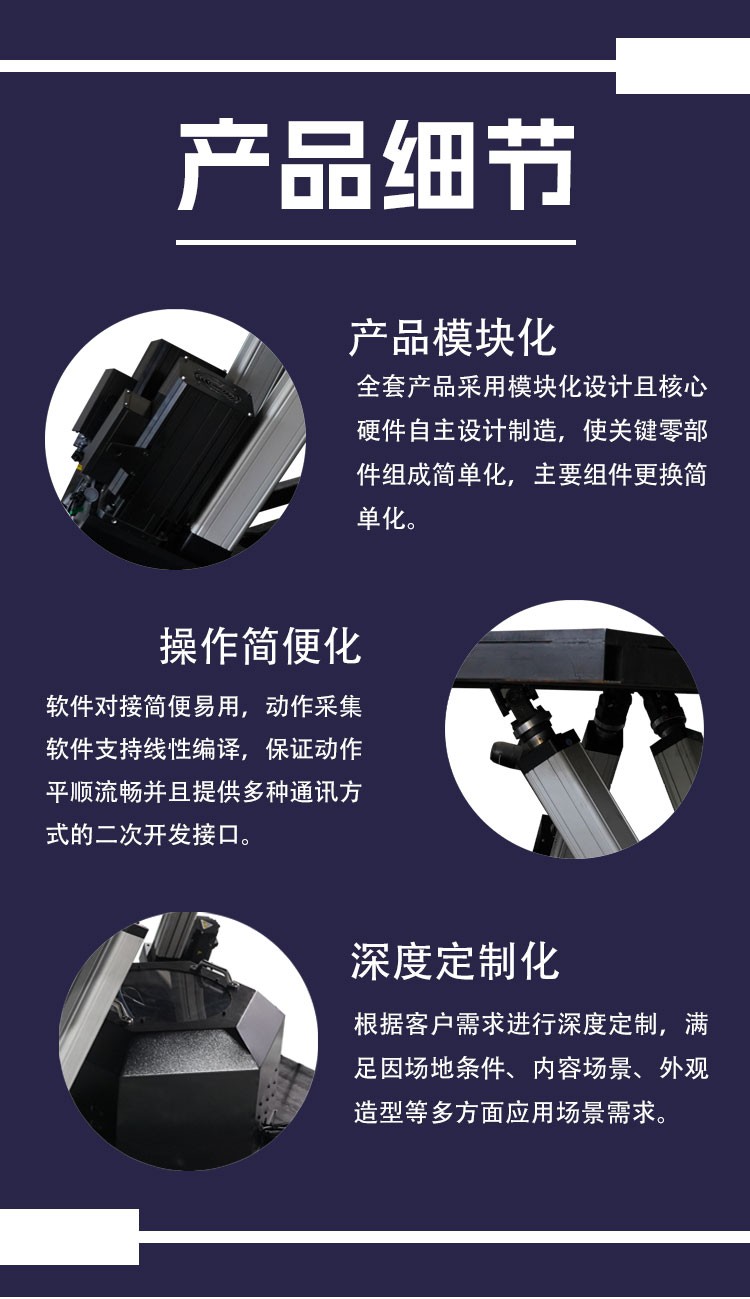 产品细节

产品模块化

全套产品采用模块化设计且核心硬件自主设计制造，使关键零部件组成简单化，主要组件更换简单化。

操作简便化

软件对接简便易用，动作采集软件支持线性编译，保证动作平顺流畅并且提供多种通讯方式的二次开发接口。

深度定制化

根据客户需求进行深度定制，满足因场地条件、内容场景、外观造型等多方面应用场景需求。