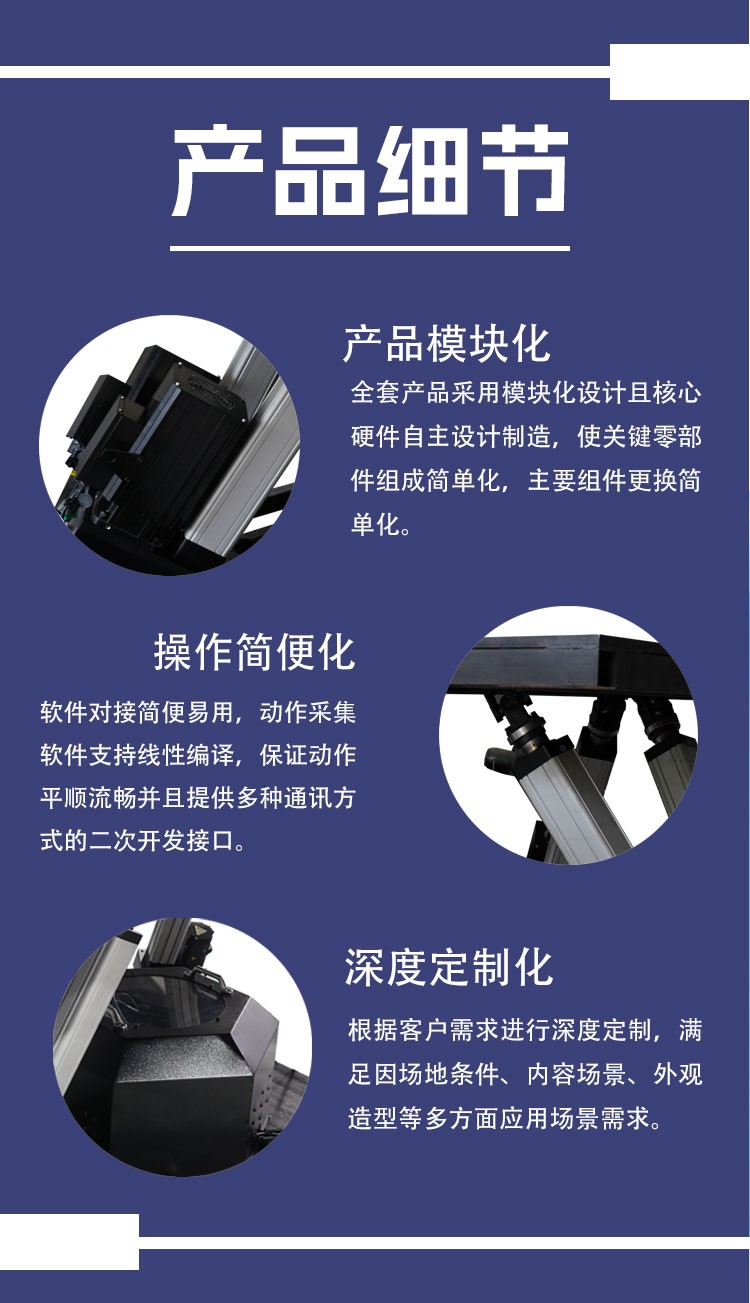 产品细节

产品模块化

全套产品采用模块化设计且核心硬件自主设计制造，使关键零部件组成简单化，主要组件更换简单化。

操作简便化

软件对接简便易用，动作采集软件支持线性编译，保证动作平顺流畅并且提供多种通讯方式的二次开发接口。

深度定制化

根据客户需求进行深度定制，满足因场地条件、内容场景、外观造型等多方面应用场景需求。