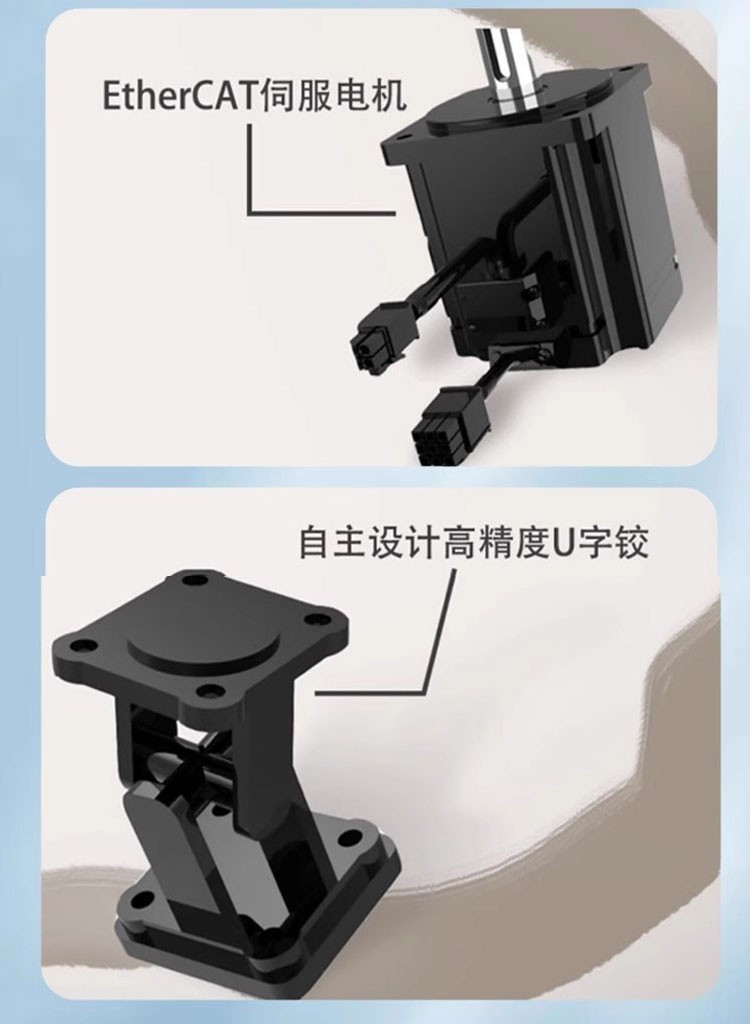 EtherCAT伺服电机

自主设计高精度U字铰