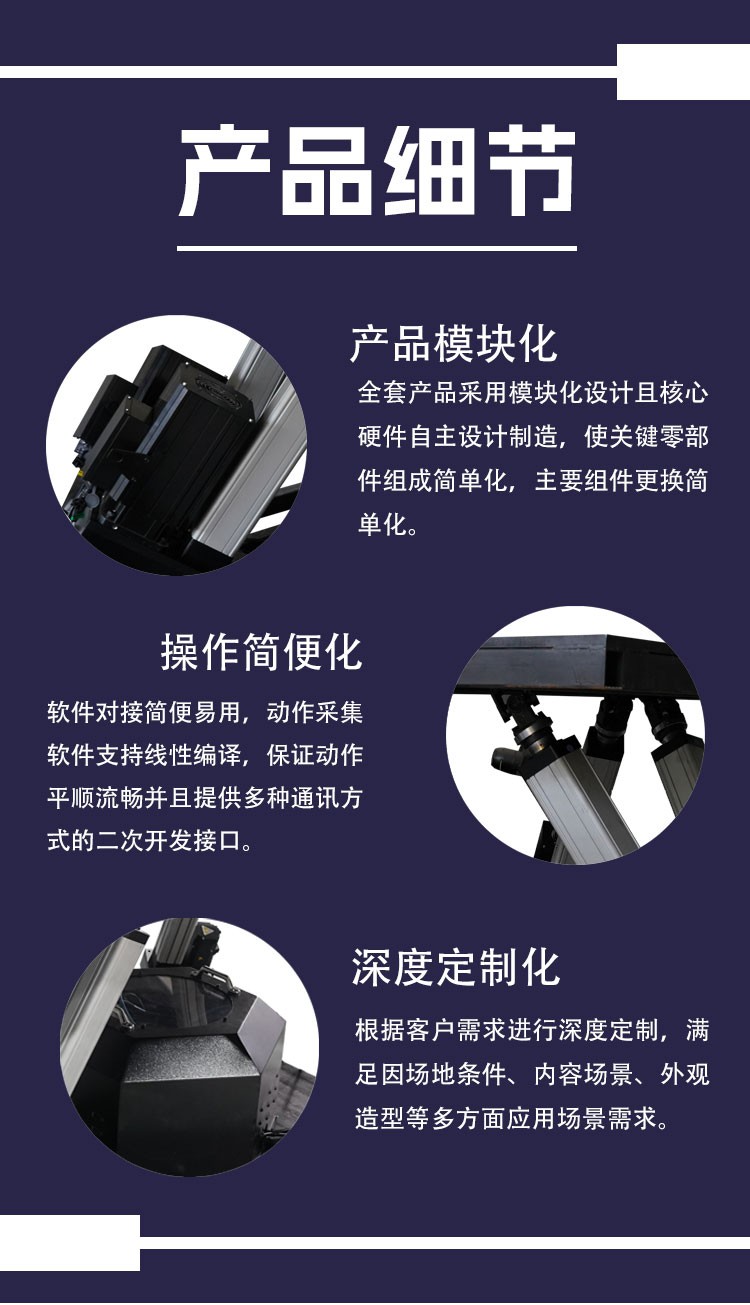 产品细节

产品模块化

全套产品采用模块化设计且核心硬件自主设计制造，使关键零部件组成简单化，主要组件更换简单化。

操作简便化

软件对接简便易用，动作采集软件支持线性编译，保证动作平顺流畅并且提供多种通讯方式的二次开发接口。

深度定制化

根据客户需求进行深度定制，满足因场地条件、内容场景、外观造型等多方面应用场景需求。