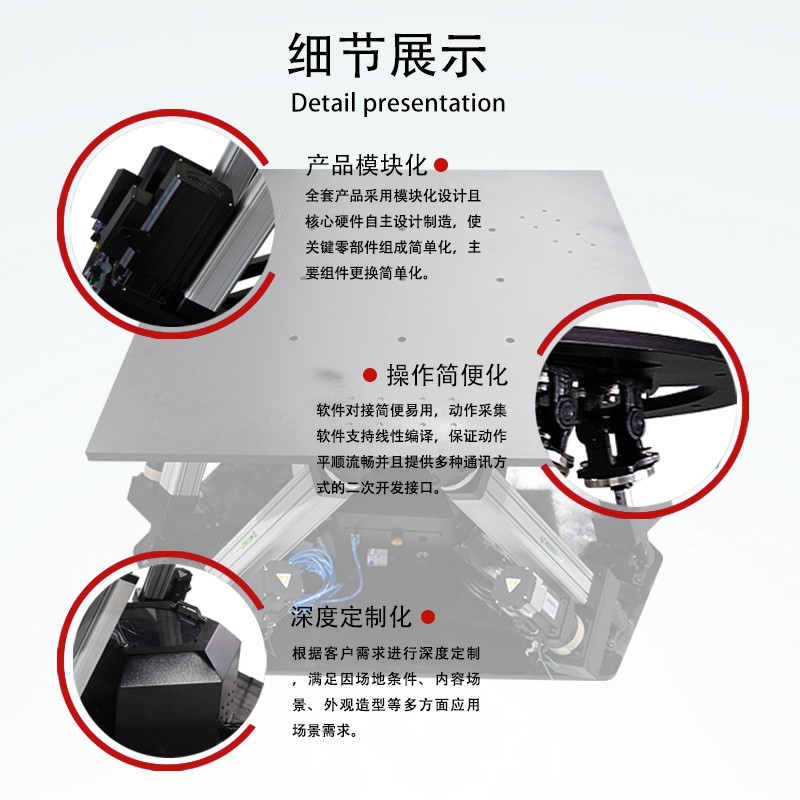 细节展示
Detail presentation

产品模块化

全套产品采用模块化设计且核心硬件自主设计制造，使关键零部件组成简单化，主要组件更换简单化。

操作简便化

软件对接简便易用，动作采集软件支持线性编译，保证动作平顺流畅并且提供多种通讯方式的二次开发接口。

深度定制化

根据客户需求进行深度定制，满足因场地条件、内容场景、外观造型等多方面应用场景需求。