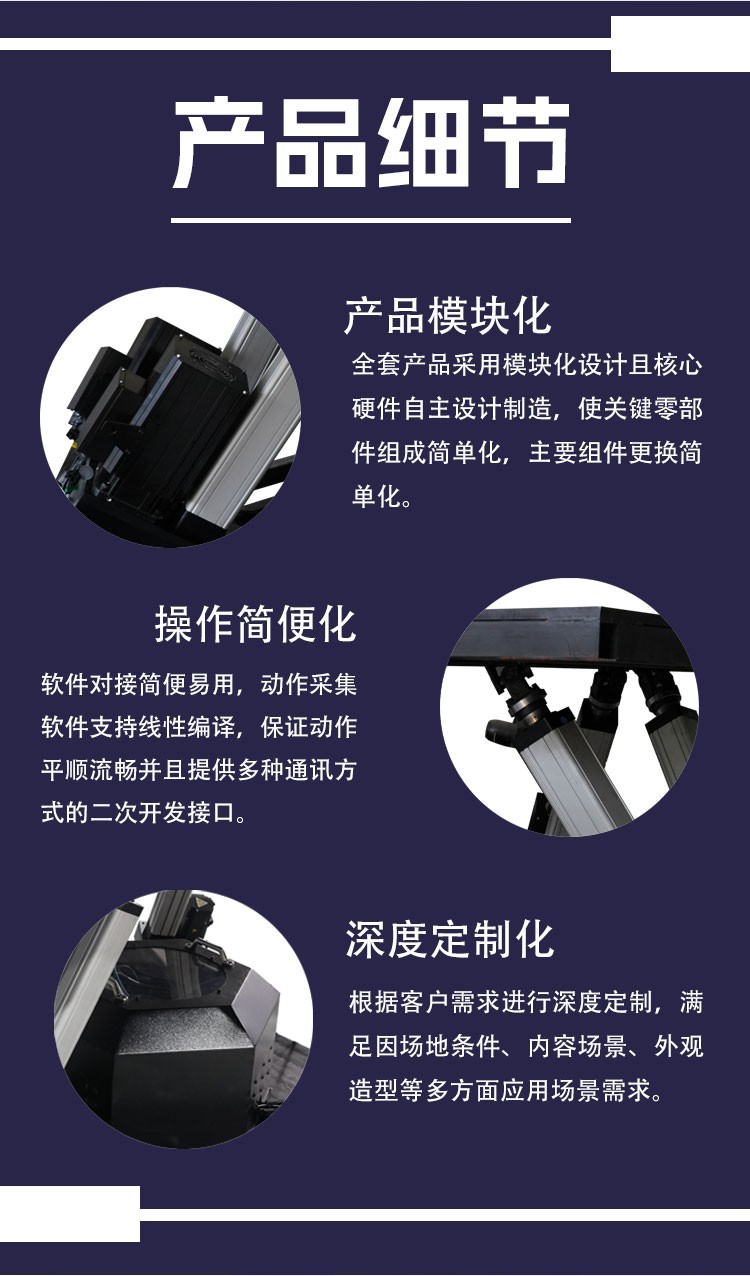 产品细节

产品模块化

全套产品采用模块化设计且核心硬件自主设计制造，使关键零部件组成简单化，主要组件更换简单化。

操作简便化

软件对接简便易用，动作采集软件支持线性编译，保证动作平顺流畅并且提供多种通讯方式的二次开发接口。

深度定制化

根据客户需求进行深度定制，满足因场地条件、内容场景、外观造型等多方面应用场景需求。