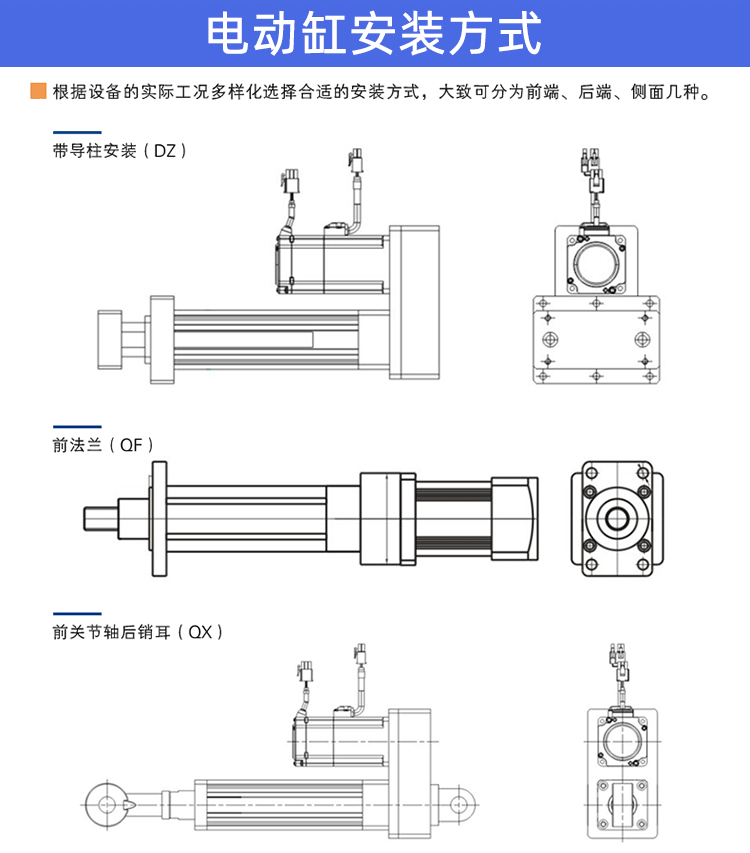 电动缸安装方式

根据设备的实际工况多样化选择合适的安装方式，大致可分为前端、后端、侧面几种。

带导柱安装（DZ）

前法兰（QF）

前关节轴后销耳（QX）